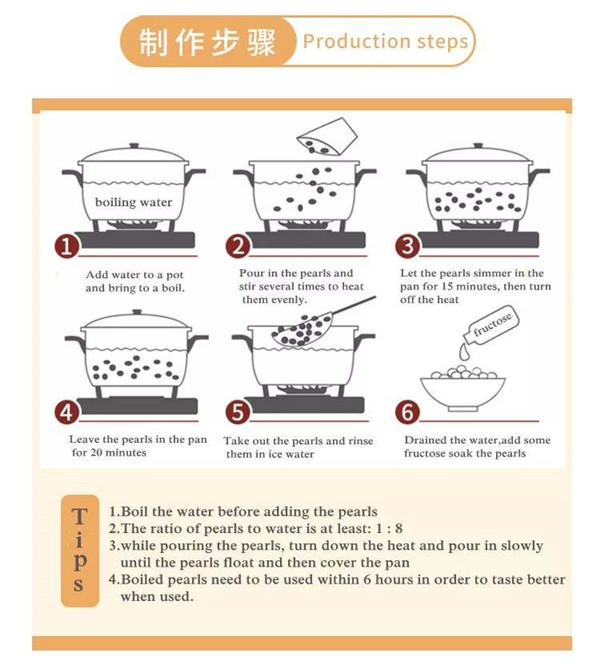 制作步骤 Production steps

boiling water

1 Add water to a pot and bring to a boil.

2 Pour in the pearls and stir several times to heat them evenly.

3 Let the pearls simmer in the pan for 15 minutes, then turn off the heat

4 Leave the pearls in the pan for 20 minutes

5 Take out the pearls and rinse them in ice water

fructose

6 Drained the water,add some fructose soak the pearls

Tips
1.Boil the water before adding the pearls
2.The ratio of pearls to water is at least: 1 : 8
3.while pouring the pearls, turn down the heat and pour in slowly until the pearls float and then cover the pan
4.Boiled pearls need to be used within 6 hours in order to taste better when used.